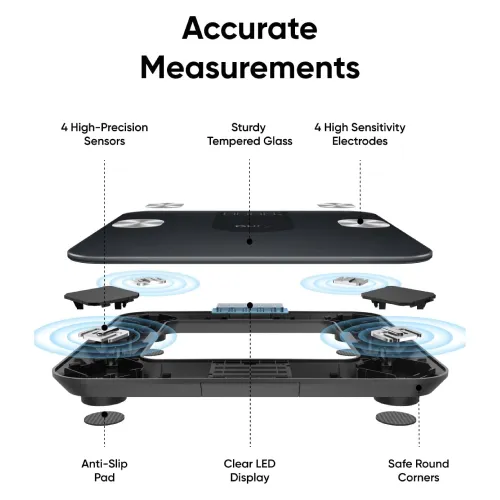 Accurate Measurements

4 High-Precision Sensors

Sturdy Tempered Glass

4 High Sensitivity Electrodes

Anti-Slip Pad

Clear LED Display

Safe Round Corners